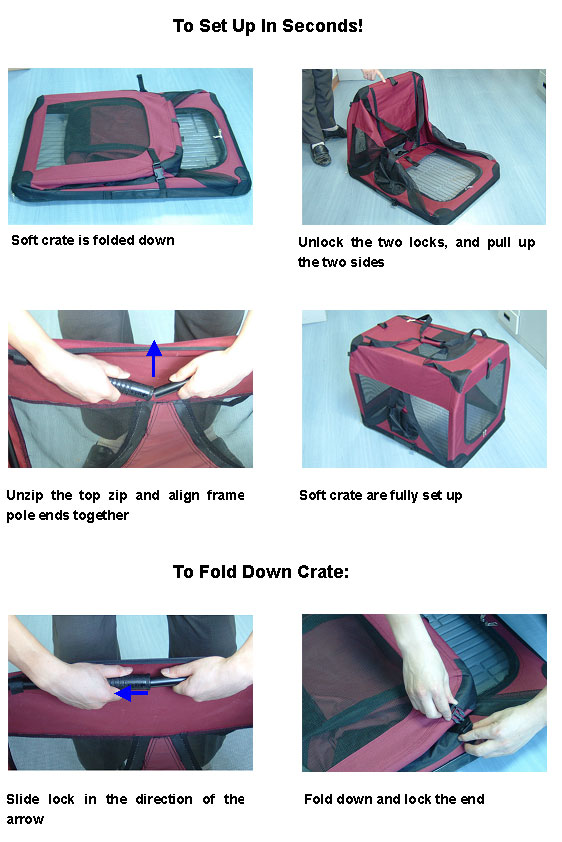 To Set Up In Seconds!

Soft crate is folded down

Unlock the two locks, and pull up the two sides

Unzip the top zip and align frame pole ends together

Soft crate are fully set up

To Fold Down Crate:

Slide lock in the direction of the arrow

Fold down and lock the end